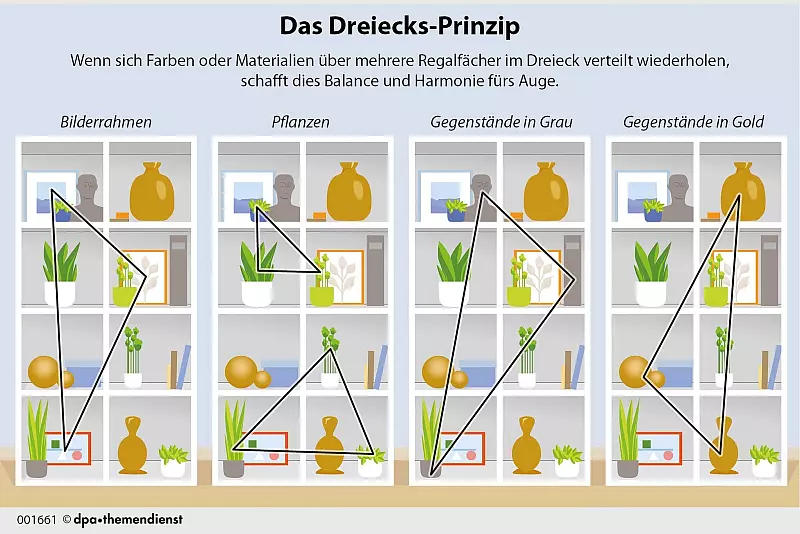 Das Dreiecks-Prinzip

Wenn sich Farben oder Materialien über mehrere Regalfächer im Dreieck verteilt wiederholen, schafft dies Balance und Harmonie fürs Auge.

Bilderrahmen

Pflanzen

Gegenstände in Grau

Gegenstände in Gold

001661 © dpa•themendienst